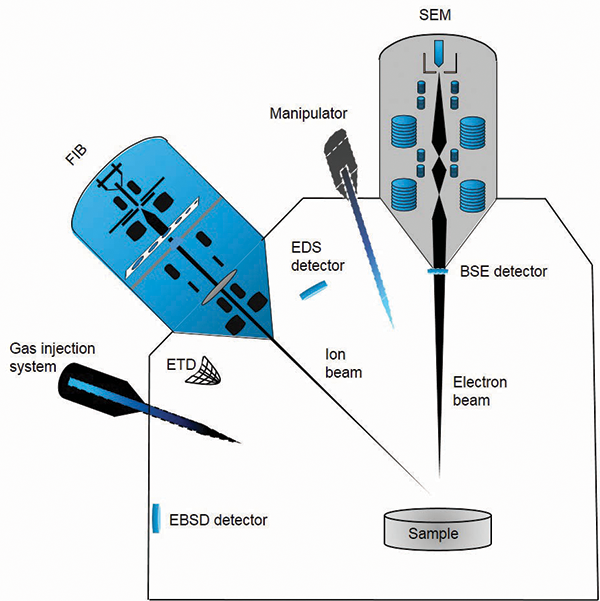 SEM

Manipulator

FIB

EDS detector

BSE detector

Gas injection system

ETD

Ion beam

Electron beam

EBSD detector

Sample